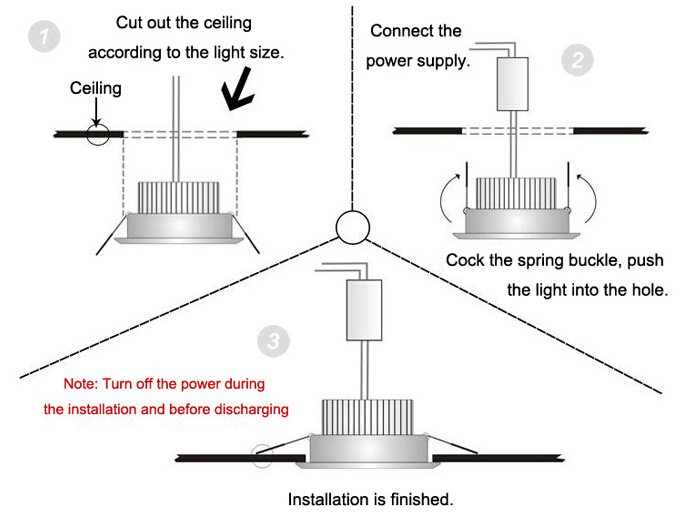 1

Cut out the ceiling according to the light size.

Ceiling

Connect the power supply.

2

Cock the spring buckle, push the light into the hole.

3

Note: Turn off the power during the installation and before discharging

Installation is finished.