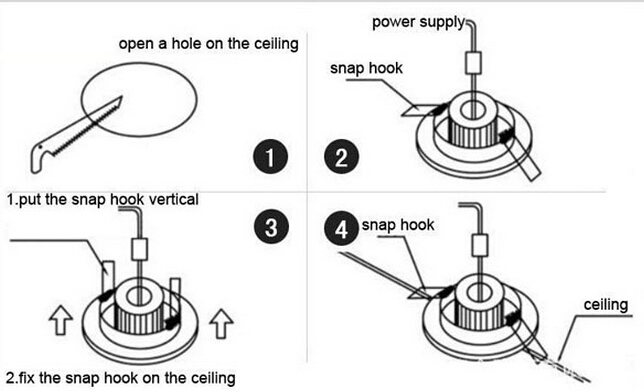 open a hole on the ceiling

1

power supply

snap hook

2

1.put the snap hook vertical

3

2.fix the snap hook on the ceiling

4

snap hook

ceiling