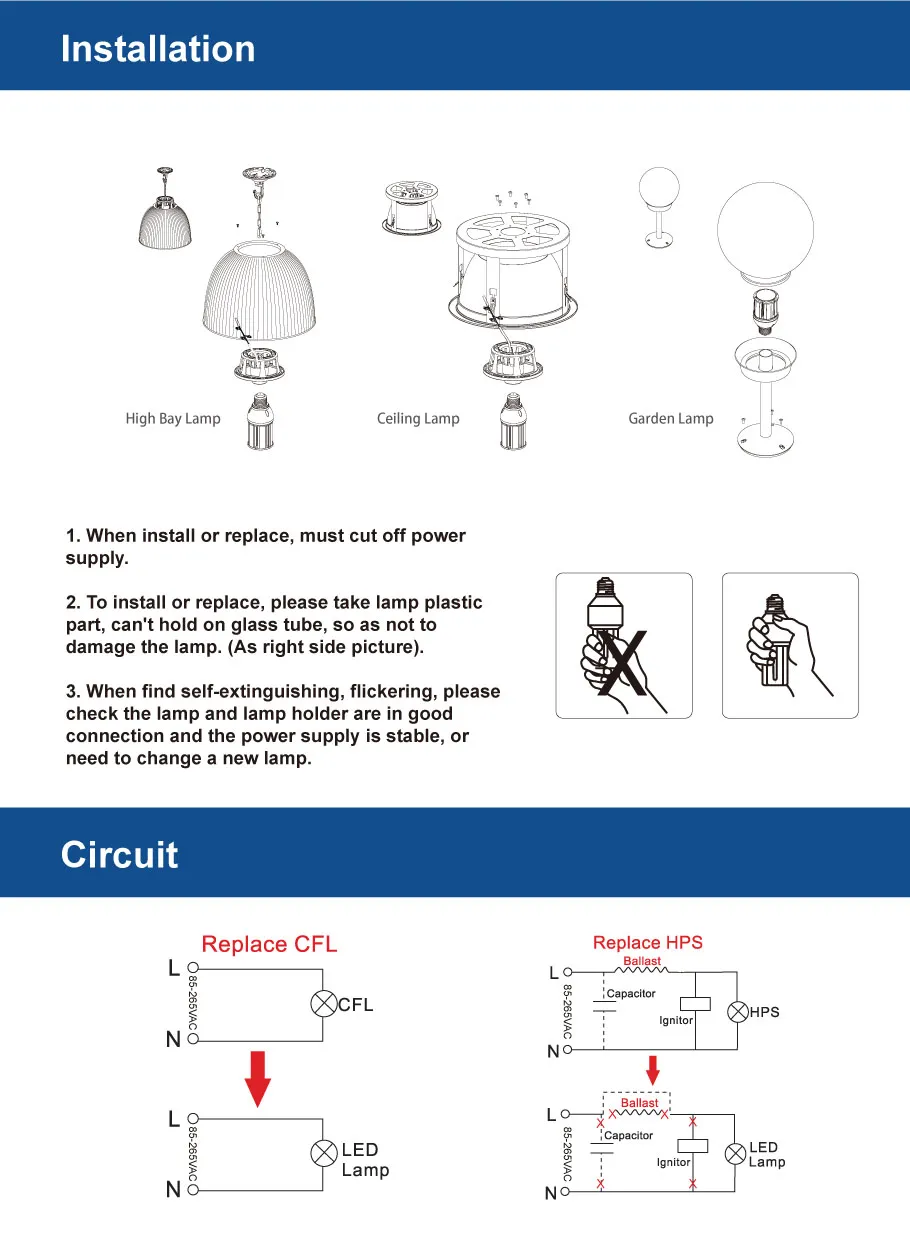 Installation

High Bay Lamp

Ceiling Lamp

Garden Lamp

1. When install or replace, must cut off power supply.

2. To install or replace, please take lamp plastic part, can't hold on glass tube, so as not to damage the lamp. (As right side picture).

3. When find self-extinguishing, flickering, please check the lamp and lamp holder are in good connection and the power supply is stable, or need to change a new lamp.

Circuit

Replace CFL

L

85-265VAC

CFL

N

L

85-265VAC

LED Lamp

N

Replace HPS

L

Ballast

85-265VAC

Capacitor

Ignitor

HPS

N

L

Ballast

85-265VAC

Capacitor

Ignitor

LED Lamp

N