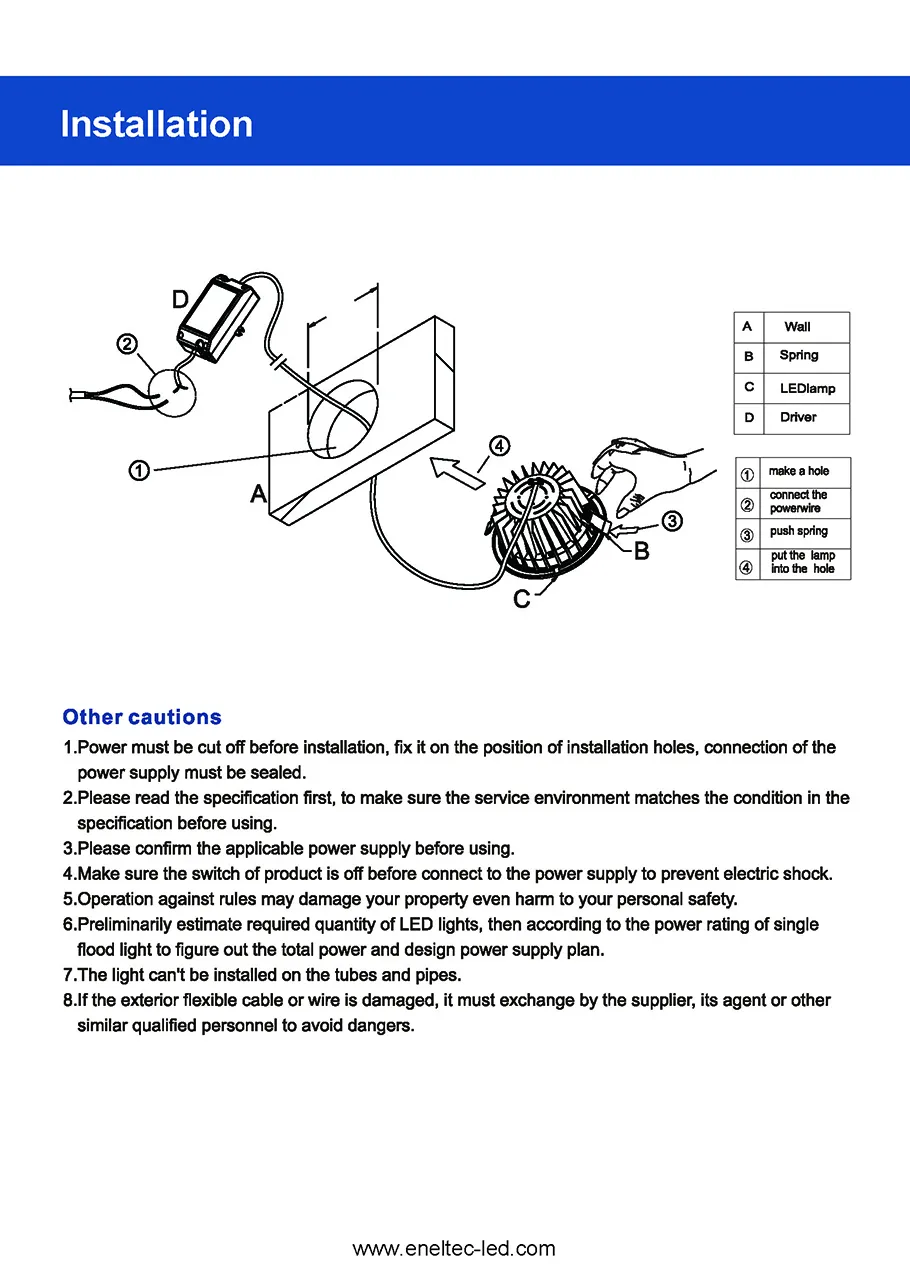 Installation

D

②

①

A

④

③

B

C

| A | Wall |
|---|---|
| B | Spring |
| C | LEDlamp |
| D | Driver |

| ① | make a hole |
|---|---|
| ② | connect the powerwire |
| ③ | push spring |
| ④ | put the lamp into the hole |

Other cautions

1.Power must be cut off before installation, fix it on the position of installation holes, connection of the power supply must be sealed.
2.Please read the specification first, to make sure the service environment matches the condition in the specification before using.
3.Please confirm the applicable power supply before using.
4.Make sure the switch of product is off before connect to the power supply to prevent electric shock.
5.Operation against rules may damage your property even harm to your personal safety.
6.Preliminarily estimate required quantity of LED lights, then according to the power rating of single flood light to figure out the total power and design power supply plan.
7.The light can't be installed on the tubes and pipes.
8.If the exterior flexible cable or wire is damaged, it must exchange by the supplier, its agent or other similar qualified personnel to avoid dangers.

www.eneltec-led.com