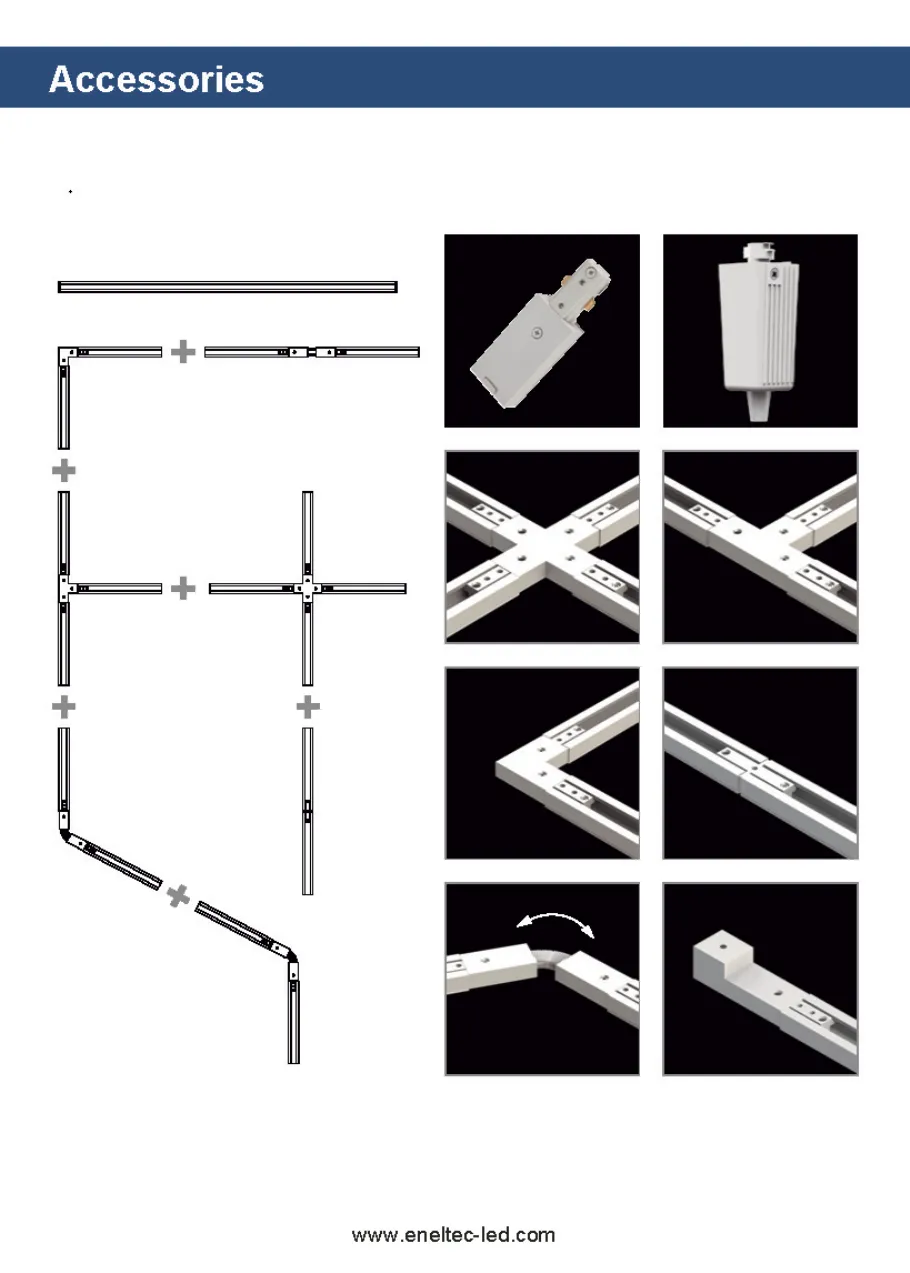 Accessories

www.eneltec-led.com