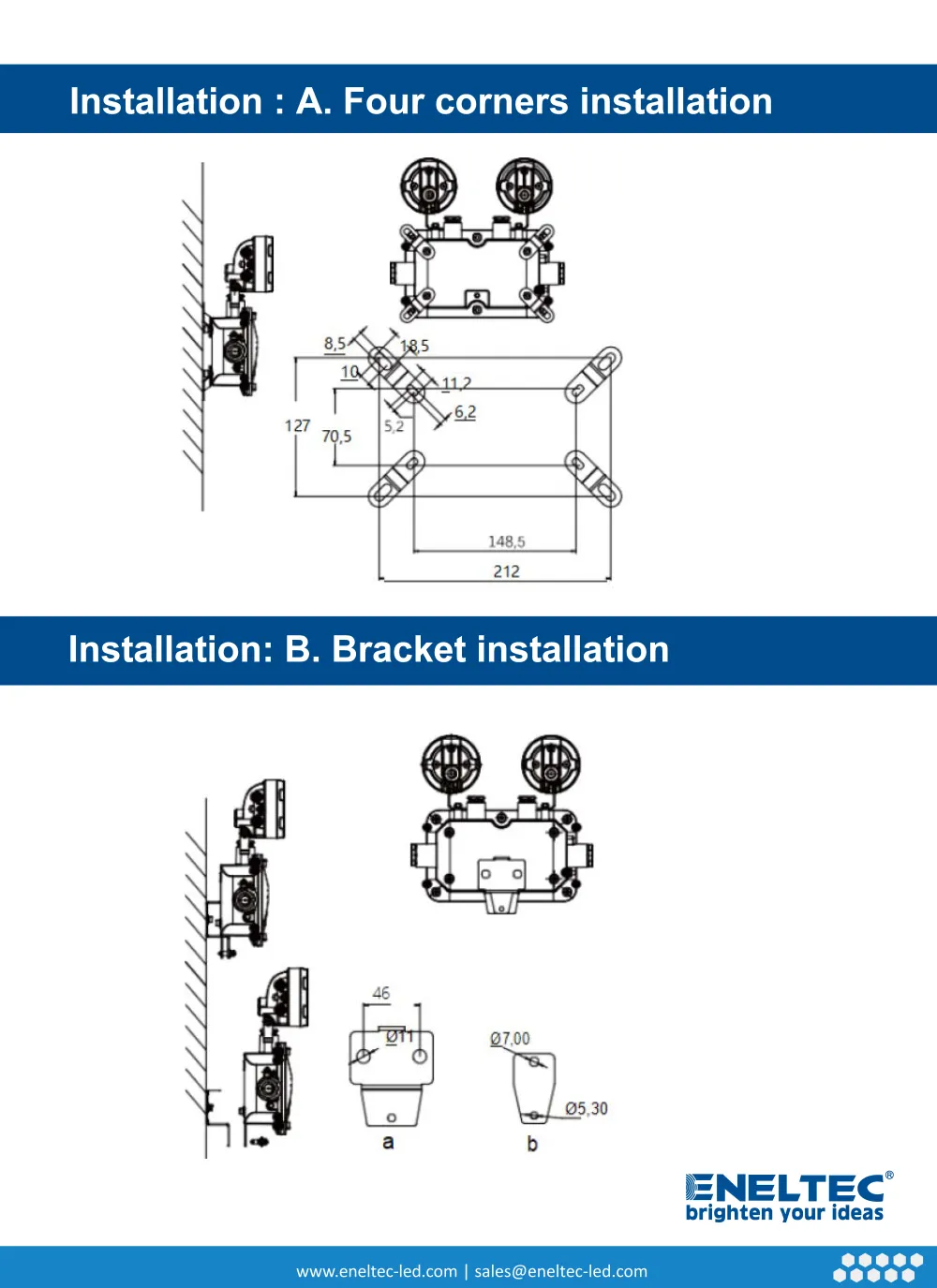 Installation : A. Four corners installation

8,5
18,5
10
11,2
6,2
5,2
127
70,5
148,5
212

Installation: B. Bracket installation

46
Ø11
Ø7,00
Ø5,30
a
b

ENELTEC®
brighten your ideas

www.eneltec-led.com | sales@eneltec-led.com