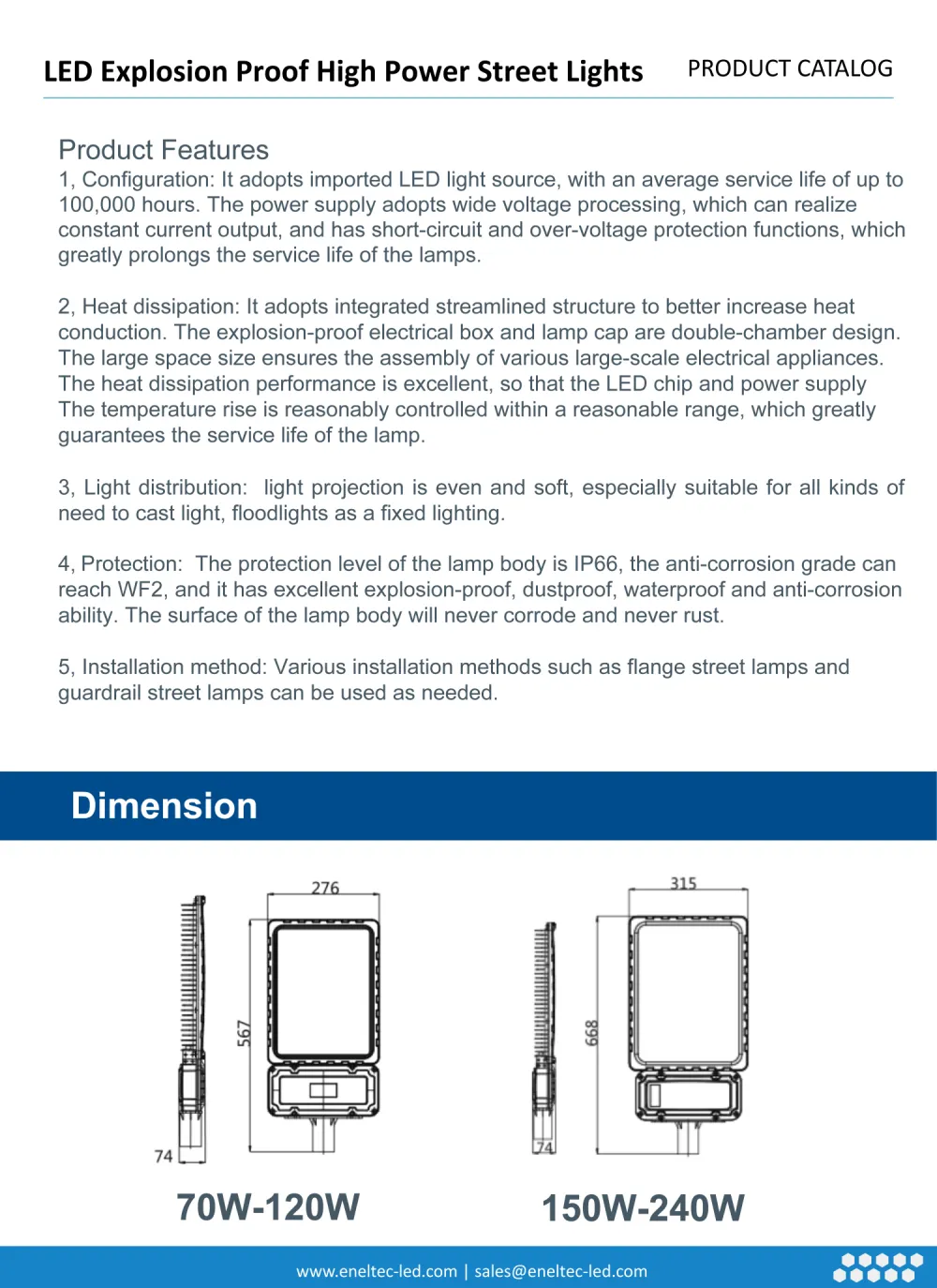 LED Explosion Proof High Power Street Lights

PRODUCT CATALOG

Product Features
1, Configuration: It adopts imported LED light source, with an average service life of up to 100,000 hours. The power supply adopts wide voltage processing, which can realize constant current output, and has short-circuit and over-voltage protection functions, which greatly prolongs the service life of the lamps.

2, Heat dissipation: It adopts integrated streamlined structure to better increase heat conduction. The explosion-proof electrical box and lamp cap are double-chamber design. The large space size ensures the assembly of various large-scale electrical appliances. The heat dissipation performance is excellent, so that the LED chip and power supply The temperature rise is reasonably controlled within a reasonable range, which greatly guarantees the service life of the lamp.

3, Light distribution: light projection is even and soft, especially suitable for all kinds of need to cast light, floodlights as a fixed lighting.

4, Protection: The protection level of the lamp body is IP66, the anti-corrosion grade can reach WF2, and it has excellent explosion-proof, dustproof, waterproof and anti-corrosion ability. The surface of the lamp body will never corrode and never rust.

5, Installation method: Various installation methods such as flange street lamps and guardrail street lamps can be used as needed.

Dimension

276
567
74
70W-120W

315
668
74
150W-240W

www.eneltec-led.com | sales@eneltec-led.com