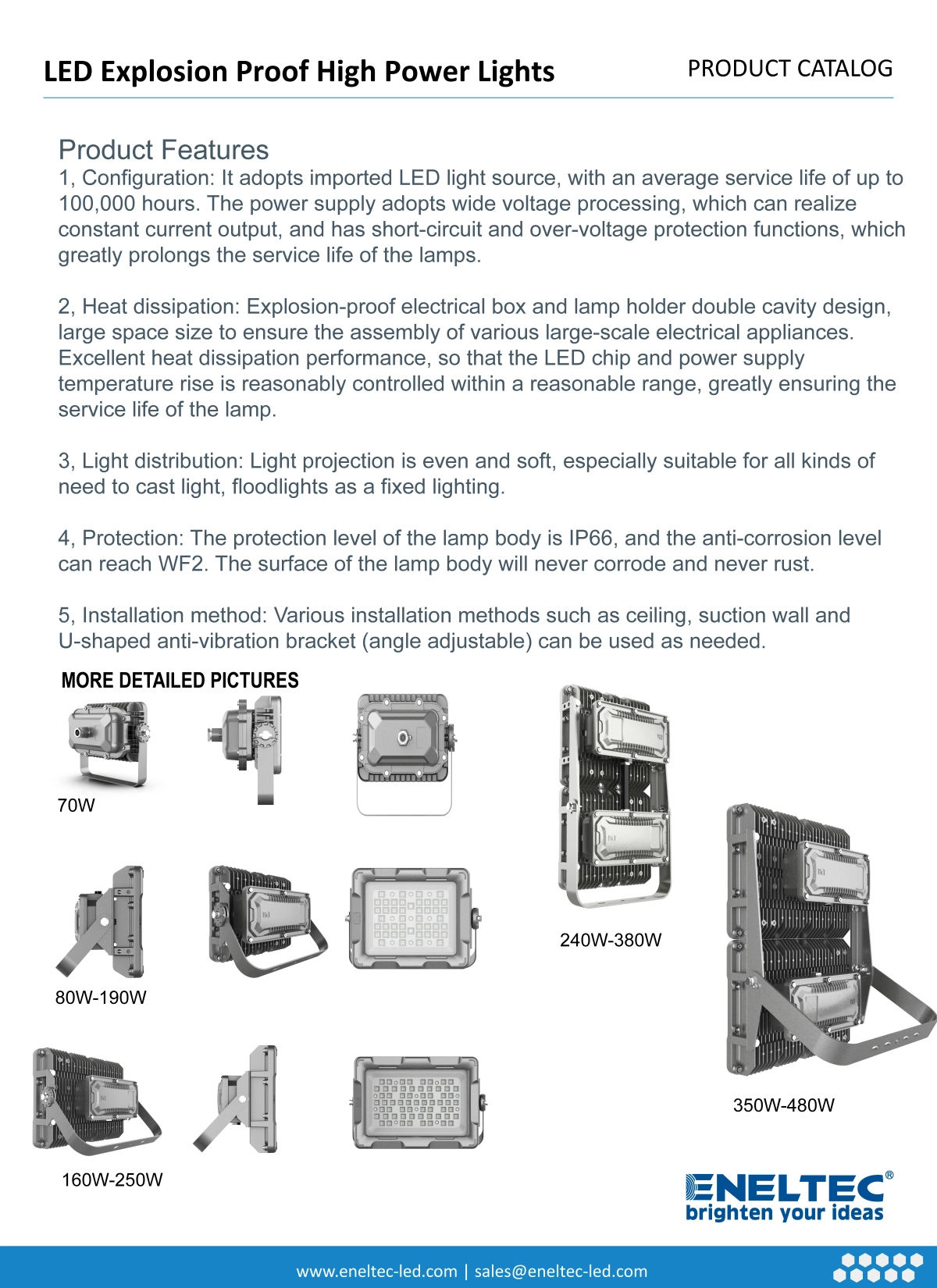 LED Explosion Proof High Power Lights

PRODUCT CATALOG

Product Features
1, Configuration: It adopts imported LED light source, with an average service life of up to 100,000 hours. The power supply adopts wide voltage processing, which can realize constant current output, and has short-circuit and over-voltage protection functions, which greatly prolongs the service life of the lamps.

2, Heat dissipation: Explosion-proof electrical box and lamp holder double cavity design, large space size to ensure the assembly of various large-scale electrical appliances. Excellent heat dissipation performance, so that the LED chip and power supply temperature rise is reasonably controlled within a reasonable range, greatly ensuring the service life of the lamp.

3, Light distribution: Light projection is even and soft, especially suitable for all kinds of need to cast light, floodlights as a fixed lighting.

4, Protection: The protection level of the lamp body is IP66, and the anti-corrosion level can reach WF2. The surface of the lamp body will never corrode and never rust.

5, Installation method: Various installation methods such as ceiling, suction wall and U-shaped anti-vibration bracket (angle adjustable) can be used as needed.

MORE DETAILED PICTURES

70W

80W-190W

160W-250W

240W-380W

350W-480W

ENELTEC®
brighten your ideas

www.eneltec-led.com | sales@eneltec-led.com