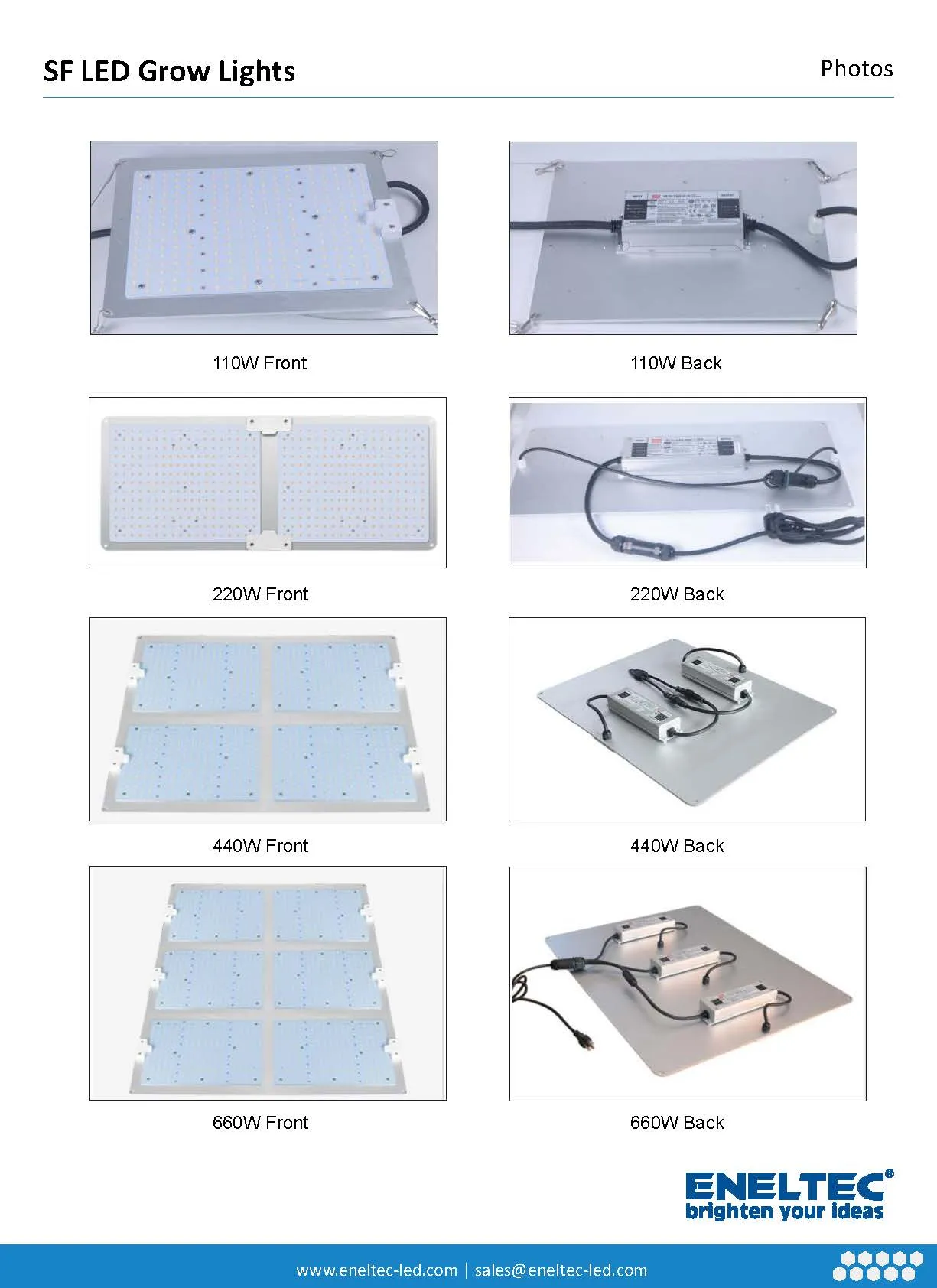 SF LED Grow Lights

Photos

110W Front

110W Back

220W Front

220W Back

440W Front

440W Back

660W Front

660W Back

ENELTEC®
brighten your ideas

www.eneltec-led.com | sales@eneltec-led.com