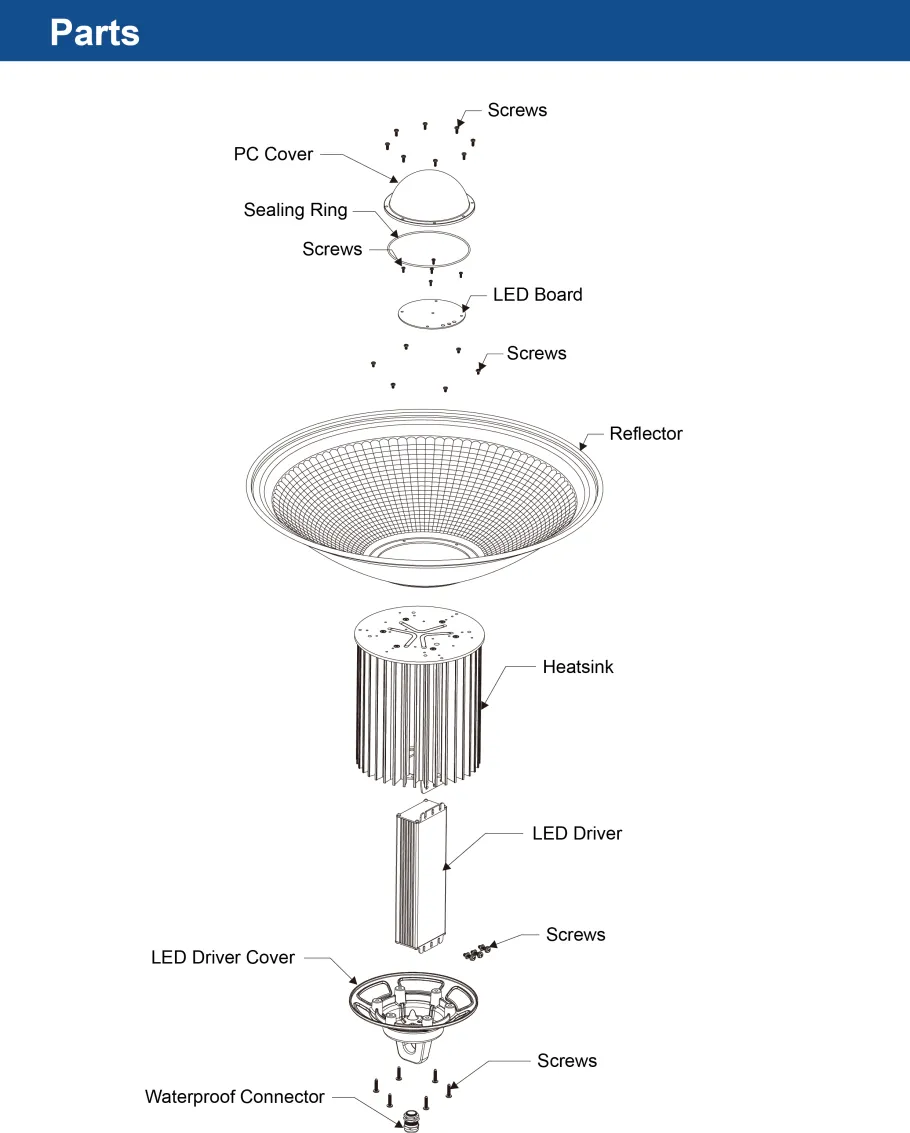 Parts

Screws
PC Cover
Sealing Ring
Screws
LED Board
Screws
Reflector
Heatsink
LED Driver
Screws
LED Driver Cover
Screws
Waterproof Connector