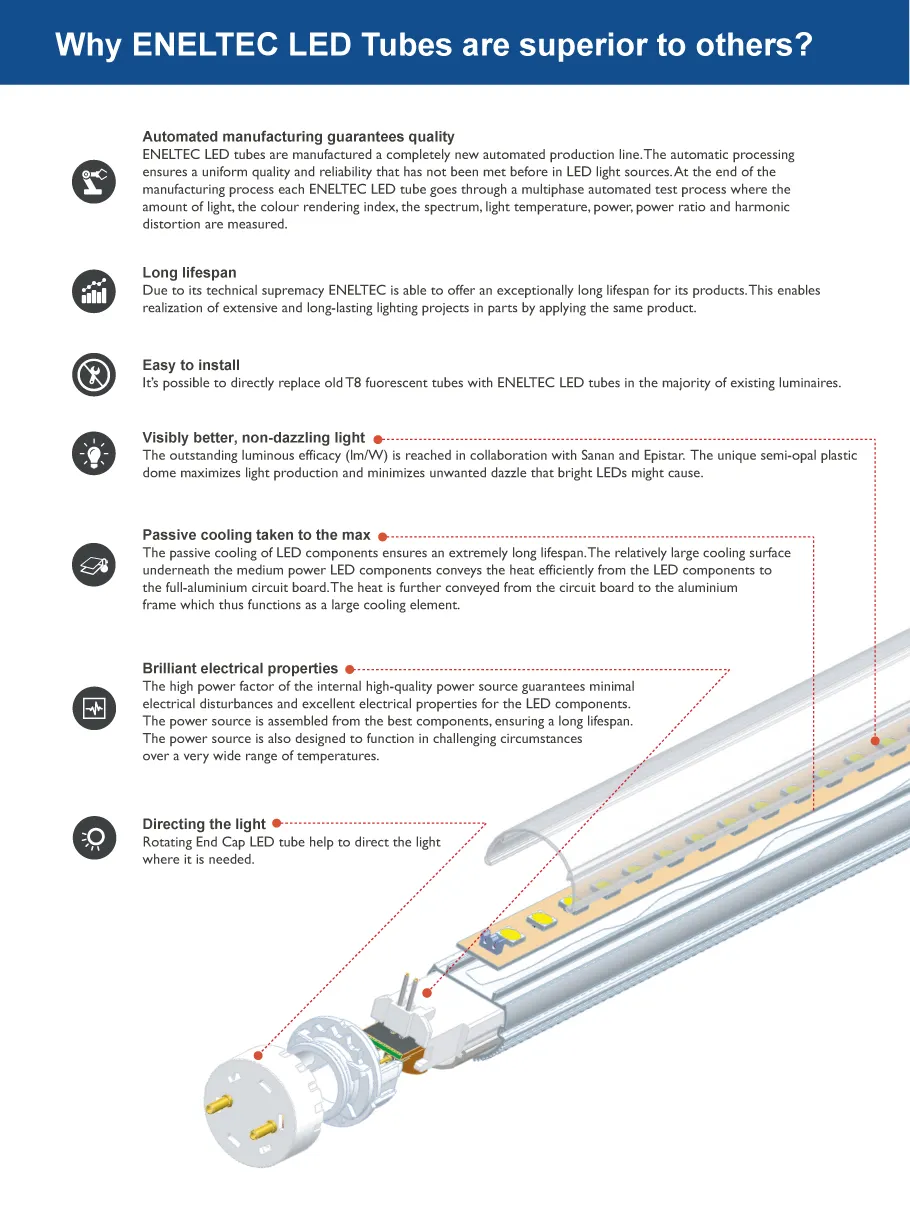 Why ENELTEC LED Tubes are superior to others?

Automated manufacturing guarantees quality
ENELTEC LED tubes are manufactured a completely new automated production line. The automatic processing ensures a uniform quality and reliability that has not been met before in LED light sources. At the end of the manufacturing process each ENELTEC LED tube goes through a multiphase automated test process where the amount of light, the colour rendering index, the spectrum, light temperature, power, power ratio and harmonic distortion are measured.

Long lifespan
Due to its technical supremacy ENELTEC is able to offer an exceptionally long lifespan for its products. This enables realization of extensive and long-lasting lighting projects in parts by applying the same product.

Easy to install
It's possible to directly replace old T8 fuorescent tubes with ENELTEC LED tubes in the majority of existing luminaires.

Visibly better, non-dazzling light
The outstanding luminous efficacy (lm/W) is reached in collaboration with Sanan and Epistar. The unique semi-opal plastic dome maximizes light production and minimizes unwanted dazzle that bright LEDs might cause.

Passive cooling taken to the max
The passive cooling of LED components ensures an extremely long lifespan. The relatively large cooling surface underneath the medium power LED components conveys the heat efficiently from the LED components to the full-aluminium circuit board. The heat is further conveyed from the circuit board to the aluminium frame which thus functions as a large cooling element.

Brilliant electrical properties
The high power factor of the internal high-quality power source guarantees minimal electrical disturbances and excellent electrical properties for the LED components. The power source is assembled from the best components, ensuring a long lifespan. The power source is also designed to function in challenging circumstances over a very wide range of temperatures.

Directing the light
Rotating End Cap LED tube help to direct the light where it is needed.