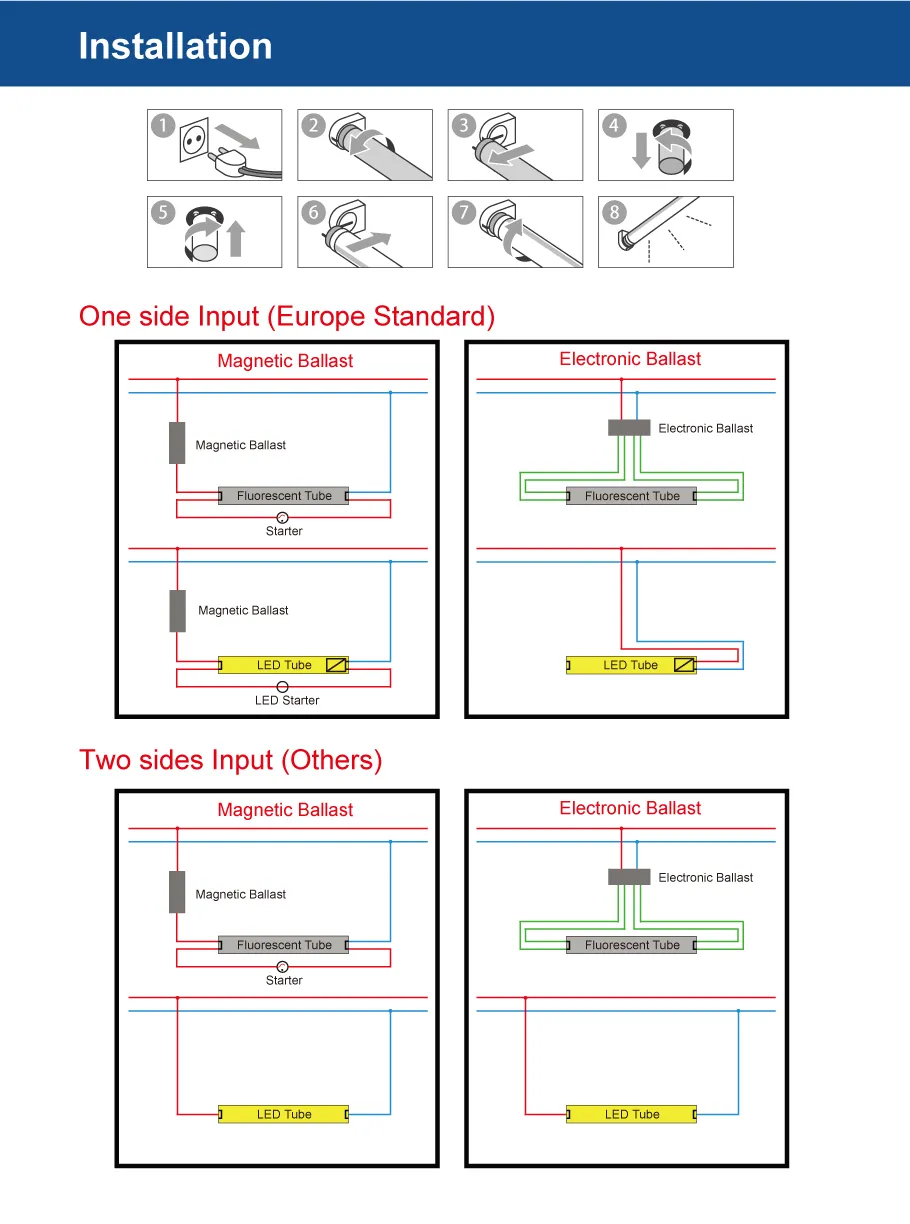 Installation

1 2 3 4
5 6 7 8

One side Input (Europe Standard)

Magnetic Ballast

Magnetic Ballast

Fluorescent Tube

Starter

Magnetic Ballast

LED Tube

LED Starter

Electronic Ballast

Electronic Ballast

Fluorescent Tube

LED Tube

Two sides Input (Others)

Magnetic Ballast

Magnetic Ballast

Fluorescent Tube

Starter

LED Tube

Electronic Ballast

Electronic Ballast

Fluorescent Tube

LED Tube