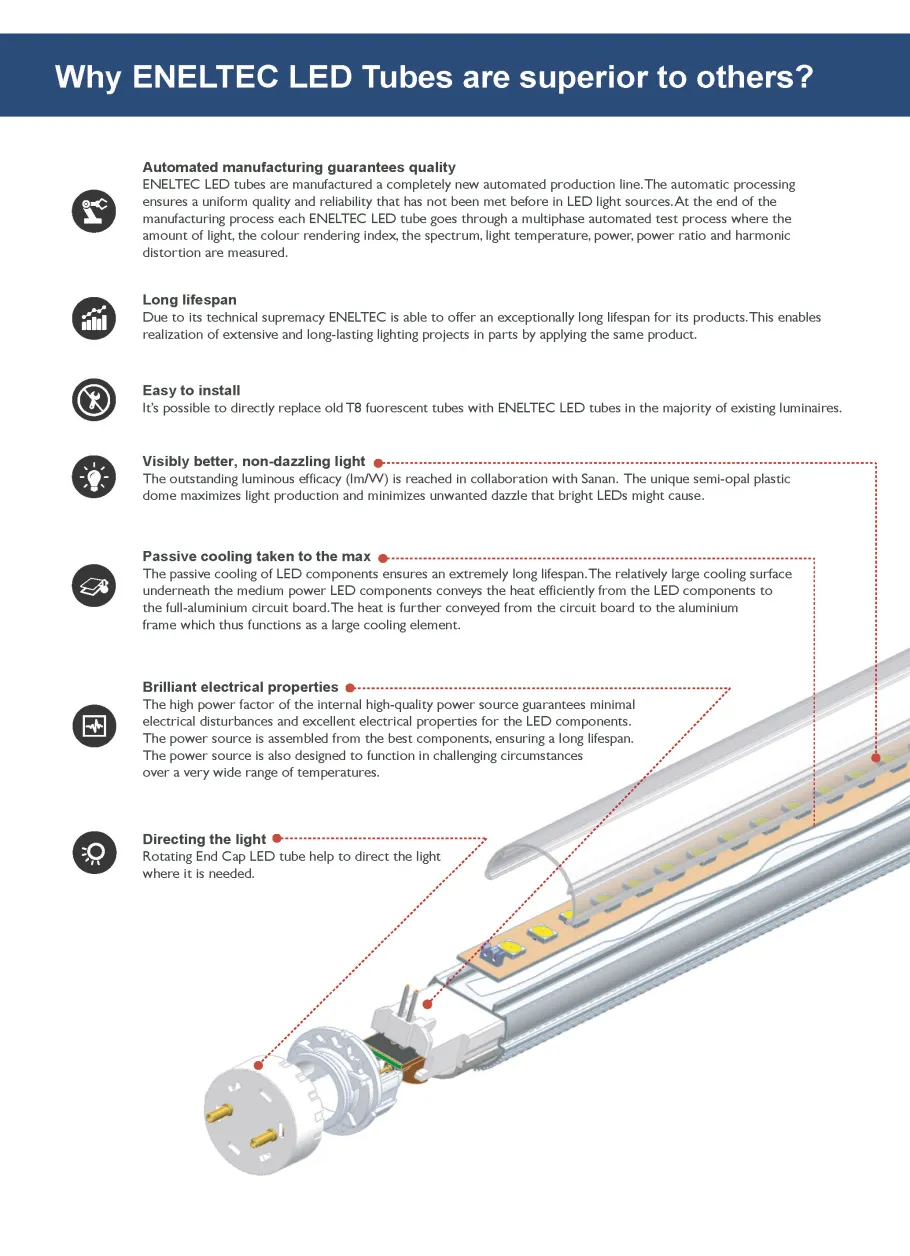 Why ENELTEC LED Tubes are superior to others?

Automated manufacturing guarantees quality
ENELTEC LED tubes are manufactured a completely new automated production line. The automatic processing ensures a uniform quality and reliability that has not been met before in LED light sources. At the end of the manufacturing process each ENELTEC LED tube goes through a multiphase automated test process where the amount of light, the colour rendering index, the spectrum, light temperature, power, power ratio and harmonic distortion are measured.

Long lifespan
Due to its technical supremacy ENELTEC is able to offer an exceptionally long lifespan for its products. This enables realization of extensive and long-lasting lighting projects in parts by applying the same product.

Easy to install
It's possible to directly replace old T8 fuorescent tubes with ENELTEC LED tubes in the majority of existing luminaires.

Visibly better, non-dazzling light
The outstanding luminous efficacy (lm/W) is reached in collaboration with Sanan. The unique semi-opal plastic dome maximizes light production and minimizes unwanted dazzle that bright LEDs might cause.

Passive cooling taken to the max
The passive cooling of LED components ensures an extremely long lifespan. The relatively large cooling surface underneath the medium power LED components conveys the heat efficiently from the LED components to the full-aluminium circuit board. The heat is further conveyed from the circuit board to the aluminium frame which thus functions as a large cooling element.

Brilliant electrical properties
The high power factor of the internal high-quality power source guarantees minimal electrical disturbances and excellent electrical properties for the LED components. The power source is assembled from the best components, ensuring a long lifespan. The power source is also designed to function in challenging circumstances over a very wide range of temperatures.

Directing the light
Rotating End Cap LED tube help to direct the light where it is needed.