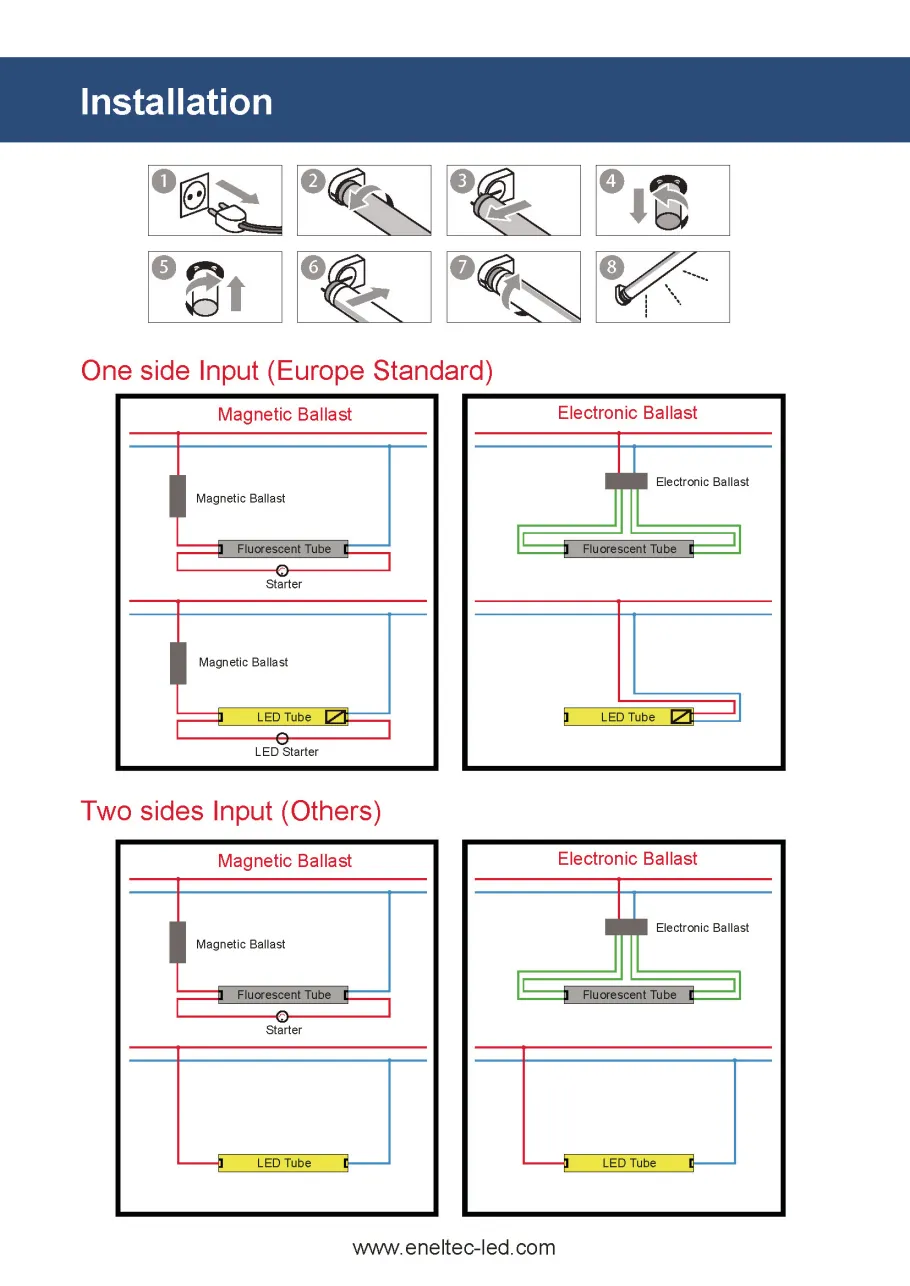 Installation

1 2 3 4
5 6 7 8

One side Input (Europe Standard)

Magnetic Ballast

Magnetic Ballast

Fluorescent Tube

Starter

Magnetic Ballast

LED Tube

LED Starter

Electronic Ballast

Electronic Ballast

Fluorescent Tube

LED Tube

Two sides Input (Others)

Magnetic Ballast

Magnetic Ballast

Fluorescent Tube

Starter

LED Tube

Electronic Ballast

Electronic Ballast

Fluorescent Tube

LED Tube

www.eneltec-led.com