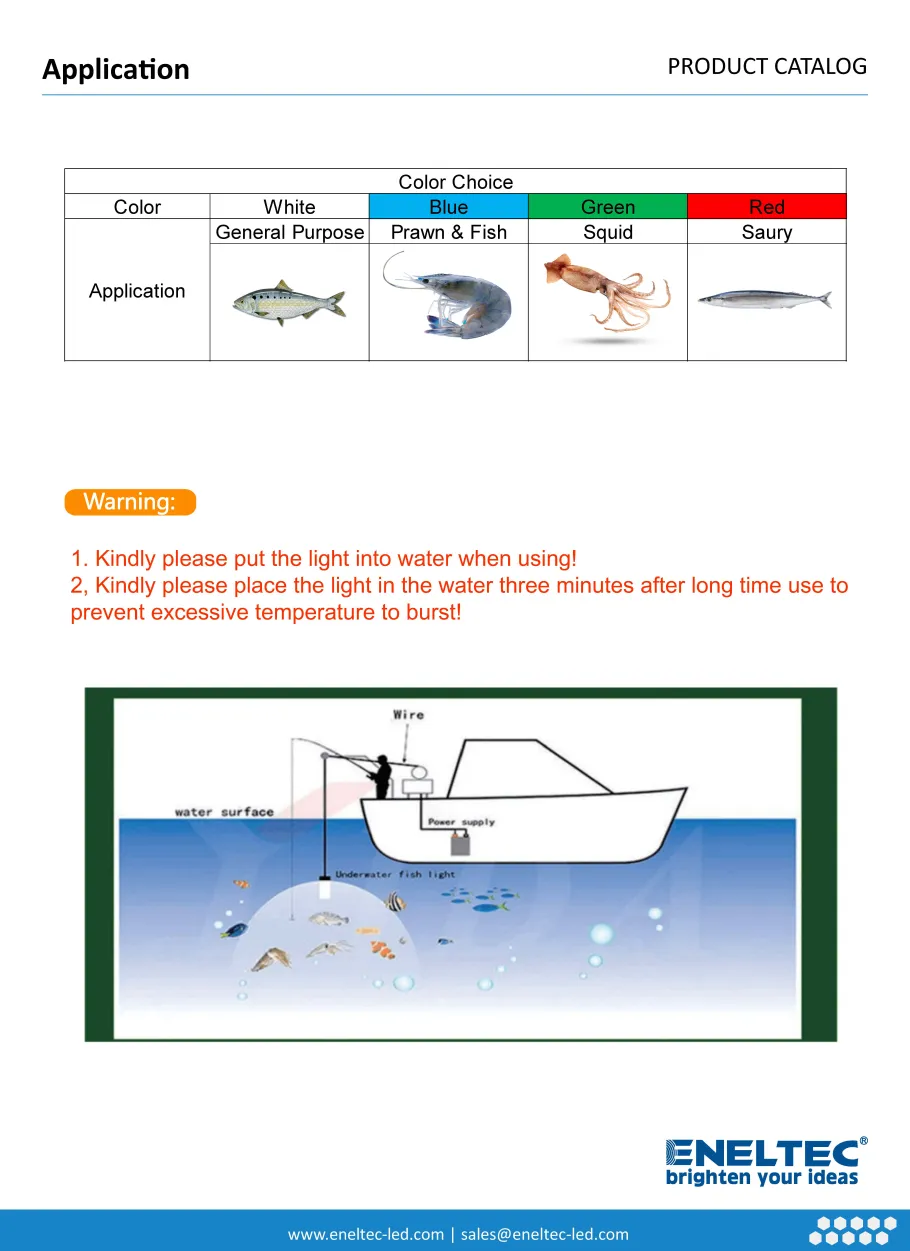 Application

PRODUCT CATALOG

| Color Choice | | | | |
|---|---|---|---|---|
| Color | White | Blue | Green | Red |
| Application | General Purpose | Prawn & Fish | Squid | Saury |

Warning:

1. Kindly please put the light into water when using!
2, Kindly please place the light in the water three minutes after long time use to prevent excessive temperature to burst!

Wire

water surface

Power supply

Underwater fish light

ENELTEC®
brighten your ideas

www.eneltec-led.com | sales@eneltec-led.com