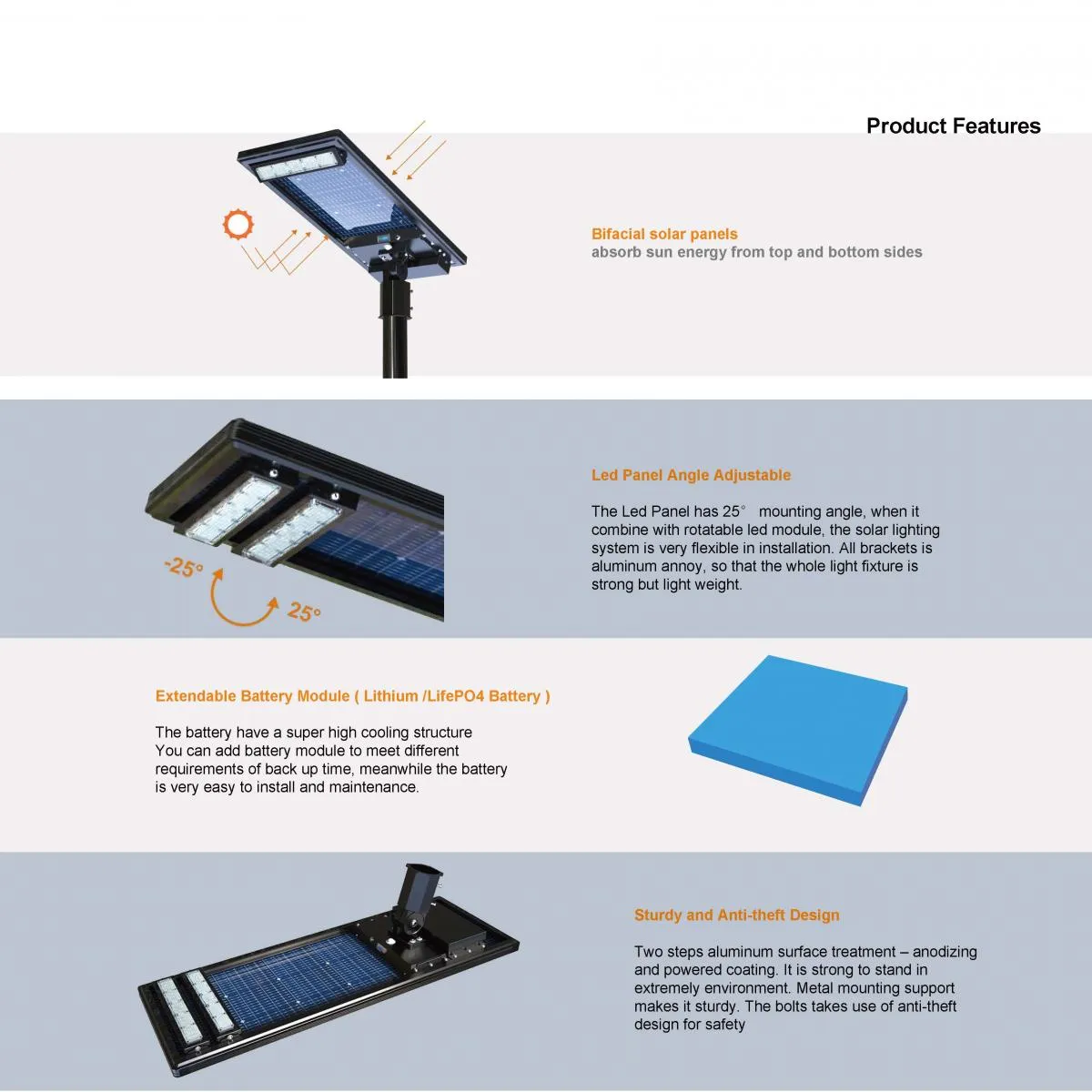 Product Features

Bifacial solar panels
absorb sun energy from top and bottom sides

-25°
25°

Led Panel Angle Adjustable

The Led Panel has 25° mounting angle, when it combine with rotatable led module, the solar lighting system is very flexible in installation. All brackets is aluminum annoy, so that the whole light fixture is strong but light weight.

Extendable Battery Module ( Lithium /LifePO4 Battery )

The battery have a super high cooling structure
You can add battery module to meet different requirements of back up time, meanwhile the battery is very easy to install and maintenance.

Sturdy and Anti-theft Design

Two steps aluminum surface treatment – anodizing and powered coating. It is strong to stand in extremely environment. Metal mounting support makes it sturdy. The bolts takes use of anti-theft design for safety