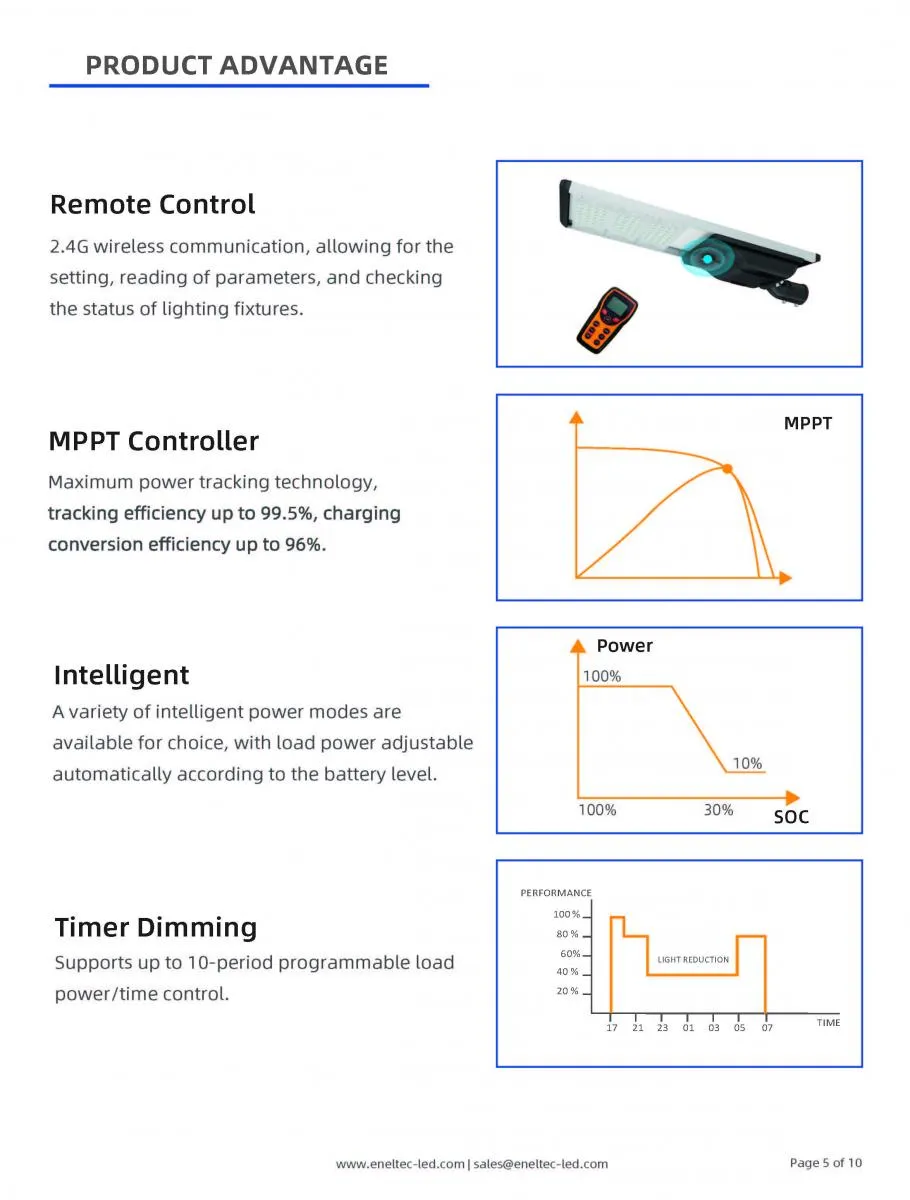 PRODUCT ADVANTAGE

Remote Control

2.4G wireless communication, allowing for the setting, reading of parameters, and checking the status of lighting fixtures.

MPPT Controller

Maximum power tracking technology, tracking efficiency up to 99.5%, charging conversion efficiency up to 96%.

MPPT

Intelligent

A variety of intelligent power modes are available for choice, with load power adjustable automatically according to the battery level.

Power
100%
10%
100%
30%
SOC

Timer Dimming

Supports up to 10-period programmable load power/time control.

PERFORMANCE
100 %
80 %
60%
40 %
20 %
LIGHT REDUCTION
17 21 23 01 03 05 07
TIME

www.eneltec-led.com | sales@eneltec-led.com

Page 5 of 10