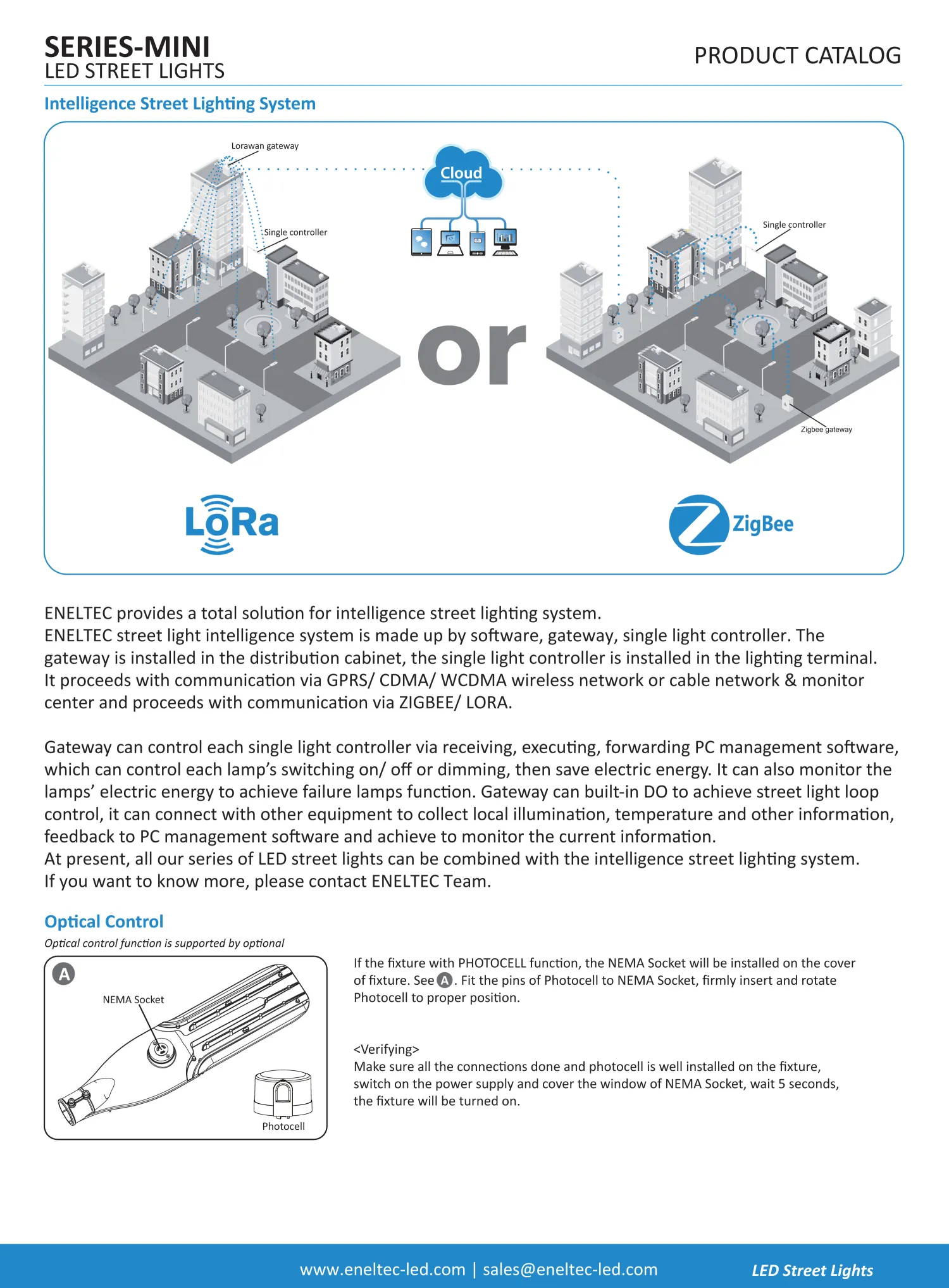 SERIES-MINI
LED STREET LIGHTS

PRODUCT CATALOG

Intelligence Street Lighting System

Lorawan gateway

Cloud

Single controller

Single controller

or

Zigbee gateway

LoRa

ZigBee

ENELTEC provides a total solution for intelligence street lighting system.
ENELTEC street light intelligence system is made up by software, gateway, single light controller. The gateway is installed in the distribution cabinet, the single light controller is installed in the lighting terminal. It proceeds with communication via GPRS/ CDMA/ WCDMA wireless network or cable network & monitor center and proceeds with communication via ZIGBEE/ LORA.

Gateway can control each single light controller via receiving, executing, forwarding PC management software, which can control each lamp's switching on/ off or dimming, then save electric energy. It can also monitor the lamps' electric energy to achieve failure lamps function. Gateway can built-in DO to achieve street light loop control, it can connect with other equipment to collect local illumination, temperature and other information, feedback to PC management software and achieve to monitor the current information.
At present, all our series of LED street lights can be combined with the intelligence street lighting system.
If you want to know more, please contact ENELTEC Team.

Optical Control
Optical control function is supported by optional

A
NEMA Socket
Photocell

If the fixture with PHOTOCELL function, the NEMA Socket will be installed on the cover of fixture. See A. Fit the pins of Photocell to NEMA Socket, firmly insert and rotate Photocell to proper position.

<Verifying>
Make sure all the connections done and photocell is well installed on the fixture, switch on the power supply and cover the window of NEMA Socket, wait 5 seconds, the fixture will be turned on.

www.eneltec-led.com | sales@eneltec-led.com LED Street Lights