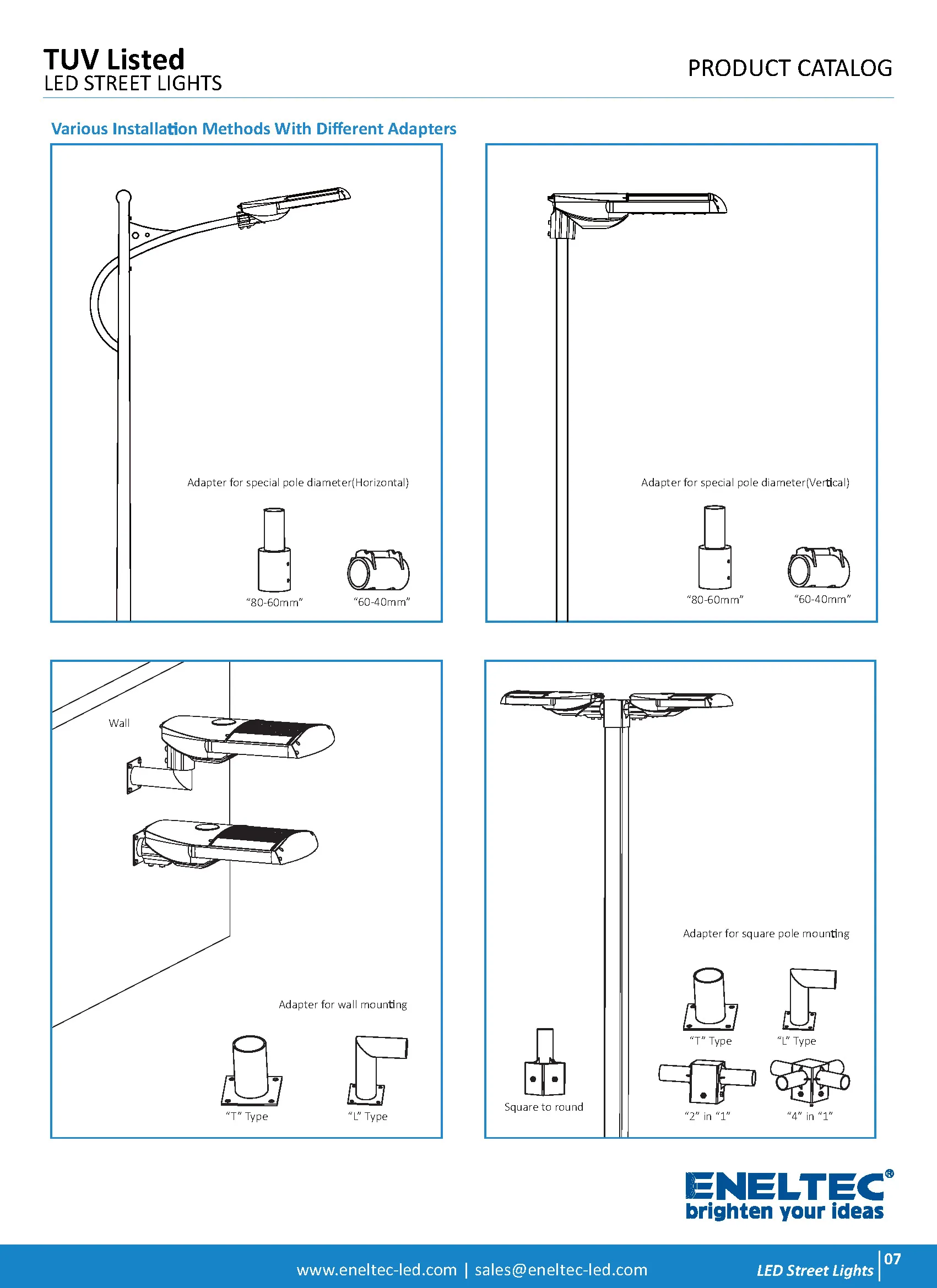 TUV Listed
LED STREET LIGHTS

PRODUCT CATALOG

Various Installation Methods With Different Adapters

Adapter for special pole diameter(Horizontal)

"80-60mm" "60-40mm"

Adapter for special pole diameter(Vertical)

"80-60mm" "60-40mm"

Wall

Adapter for wall mounting

"T" Type "L" Type

Adapter for square pole mounting

"T" Type "L" Type

Square to round

"2" in "1" "4" in "1"

ENELTEC®
brighten your ideas

www.eneltec-led.com | sales@eneltec-led.com

LED Street Lights 07