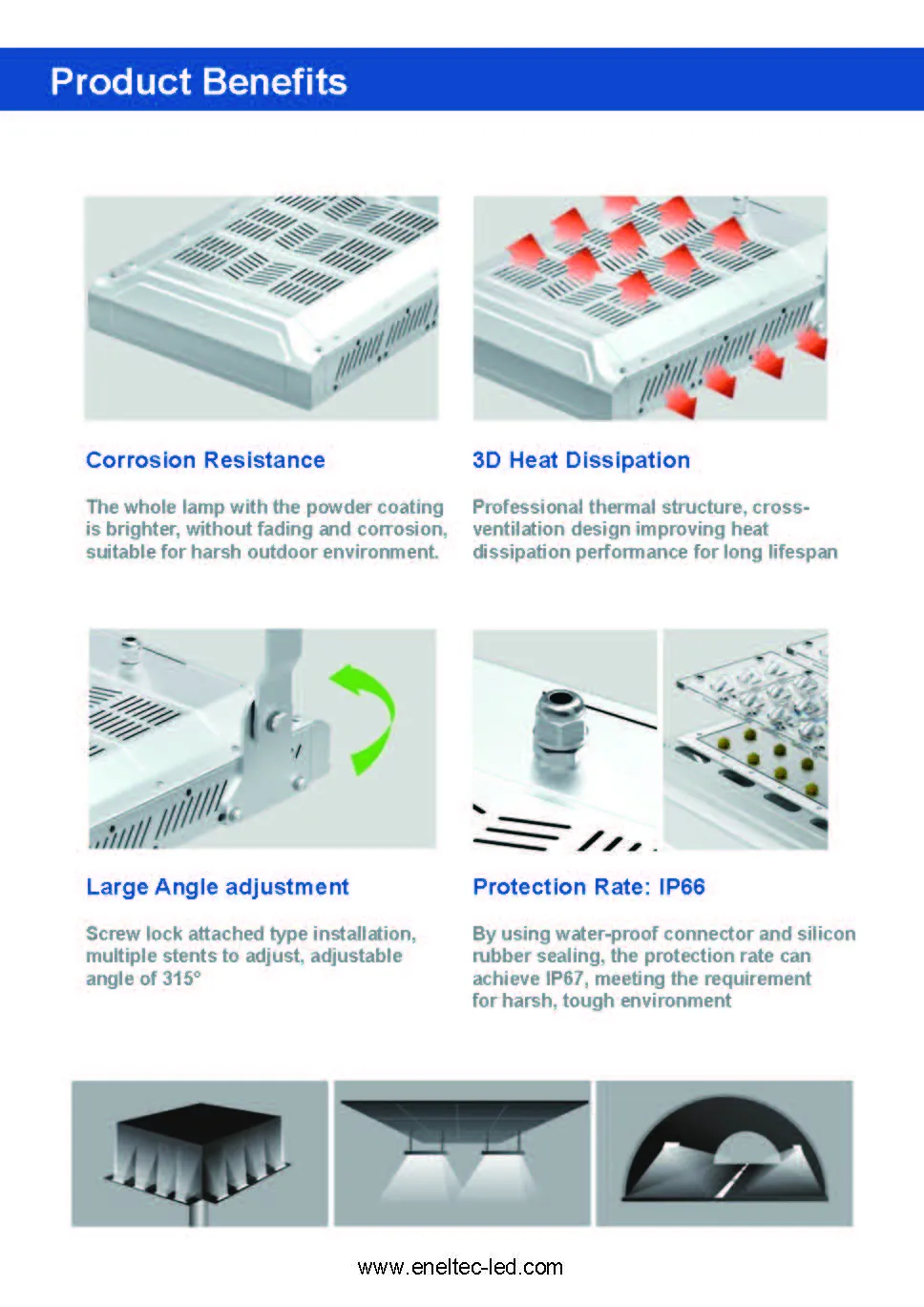 Product Benefits

Corrosion Resistance

The whole lamp with the powder coating is brighter, without fading and corrosion, suitable for harsh outdoor environment.

3D Heat Dissipation

Professional thermal structure, cross-ventilation design improving heat dissipation performance for long lifespan

Large Angle adjustment

Screw lock attached type installation, multiple stents to adjust, adjustable angle of 315°

Protection Rate: IP66

By using water-proof connector and silicon rubber sealing, the protection rate can achieve IP67, meeting the requirement for harsh, tough environment

www.eneltec-led.com