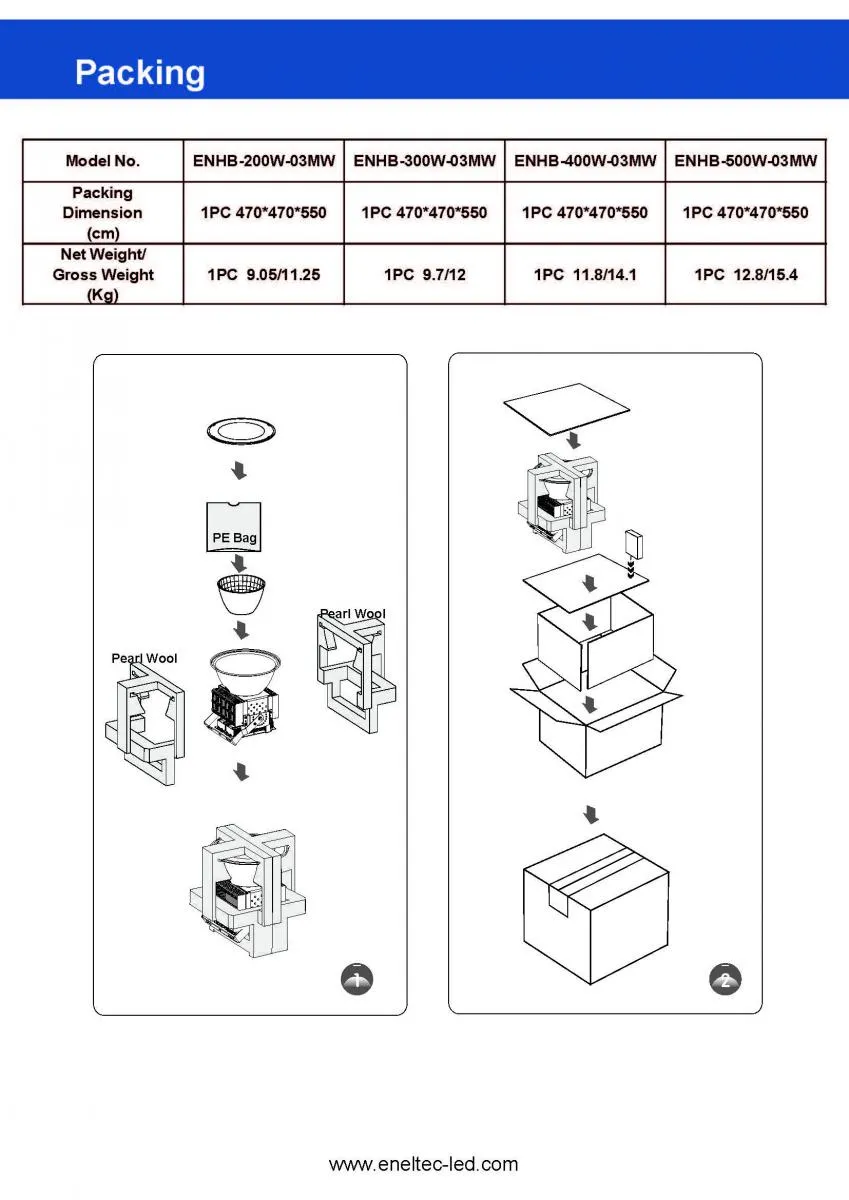 Packing

| Model No. | ENHB-200W-03MW | ENHB-300W-03MW | ENHB-400W-03MW | ENHB-500W-03MW |
|---|---|---|---|---|
| Packing Dimension (cm) | 1PC 470*470*550 | 1PC 470*470*550 | 1PC 470*470*550 | 1PC 470*470*550 |
| Net Weight/ Gross Weight (Kg) | 1PC 9.05/11.25 | 1PC 9.7/12 | 1PC 11.8/14.1 | 1PC 12.8/15.4 |

PE Bag

Pearl Wool

Pearl Wool

1

2

www.eneltec-led.com